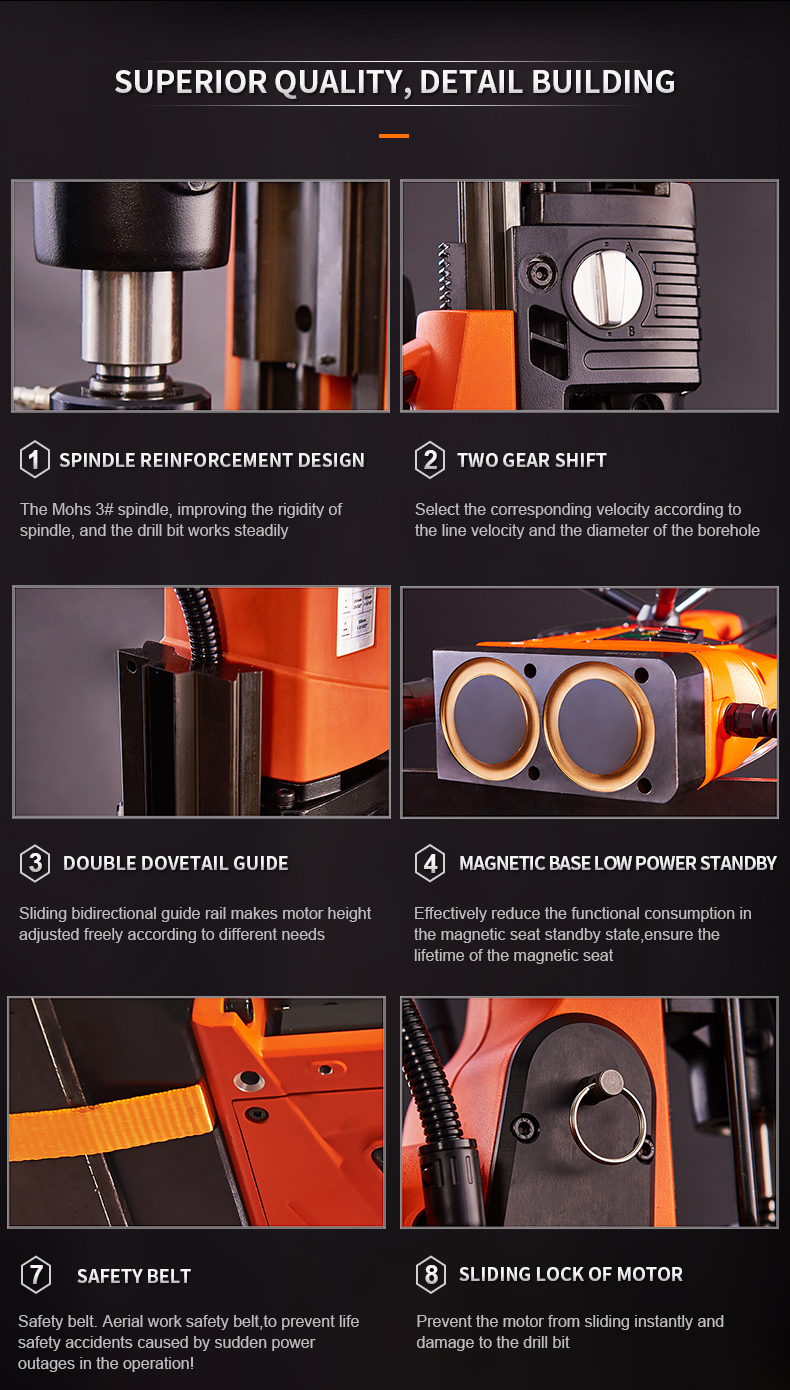 SUPERIOR QUALITY, DETAIL BUILDING

A

B

1 SPINDLE REINFORCEMENT DESIGN

The Mohs 3# spindle, improving the rigidity of spindle, and the drill bit works steadily

2 TWO GEAR SHIFT

Select the corresponding velocity according to the line velocity and the diameter of the borehole

3 DOUBLE DOVETAIL GUIDE

Sliding bidirectional guide rail makes motor height adjusted freely according to different needs

4 MAGNETIC BASE LOW POWER STANDBY

Effectively reduce the functional consumption in the magnetic seat standby state,ensure the lifetime of the magnetic seat

7 SAFETY BELT

Safety belt. Aerial work safety belt,to prevent life safety accidents caused by sudden power outages in the operation!

8 SLIDING LOCK OF MOTOR

Prevent the motor from sliding instantly and damage to the drill bit