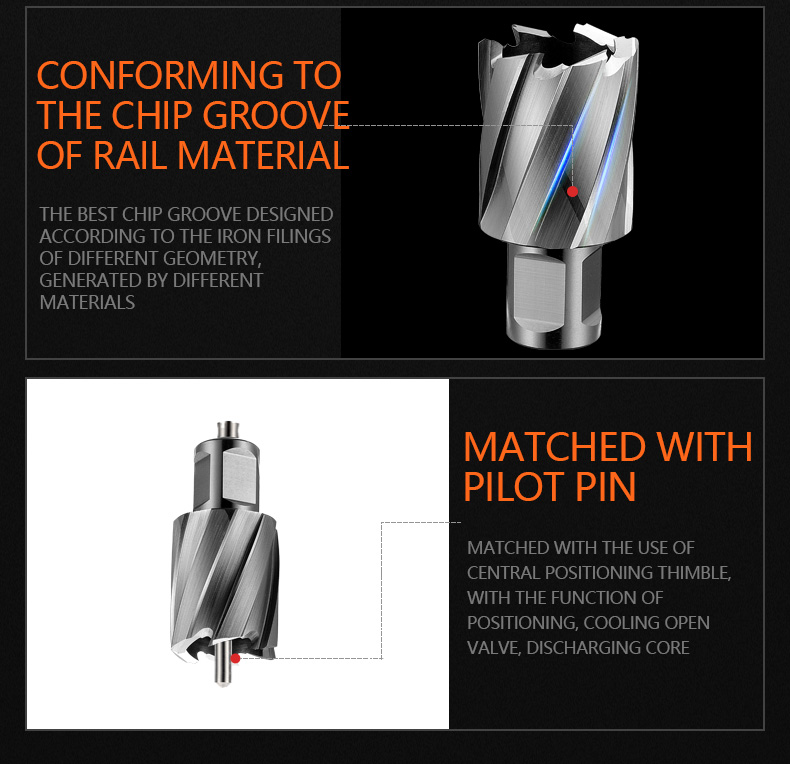 CONFORMING TO THE CHIP GROOVE OF RAIL MATERIAL

THE BEST CHIP GROOVE DESIGNED ACCORDING TO THE IRON FILINGS OF DIFFERENT GEOMETRY, GENERATED BY DIFFERENT MATERIALS

MATCHED WITH PILOT PIN

MATCHED WITH THE USE OF CENTRAL POSITIONING THIMBLE, WITH THE FUNCTION OF POSITIONING, COOLING OPEN VALVE, DISCHARGING CORE