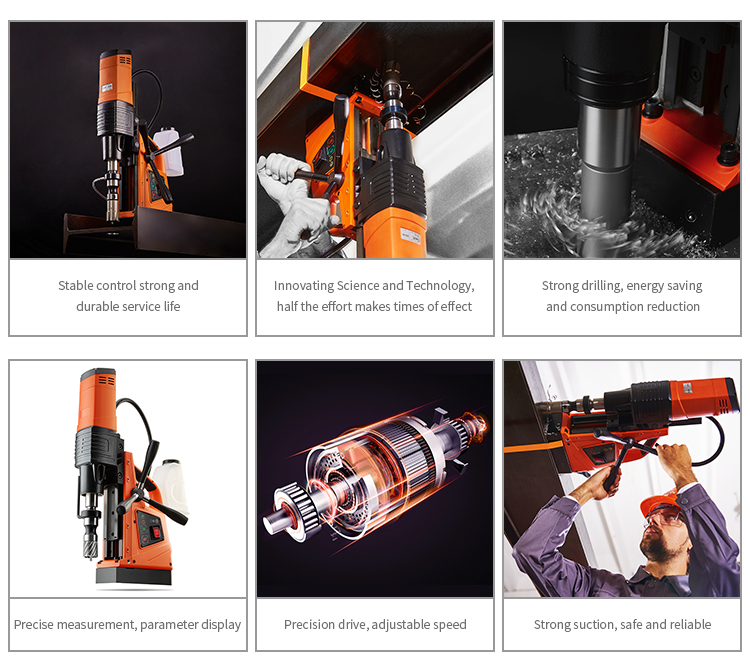 Stable control strong and durable service life

Innovating Science and Technology, half the effort makes times of effect

Strong drilling, energy saving and consumption reduction

Precise measurement, parameter display

Precision drive, adjustable speed

Strong suction, safe and reliable