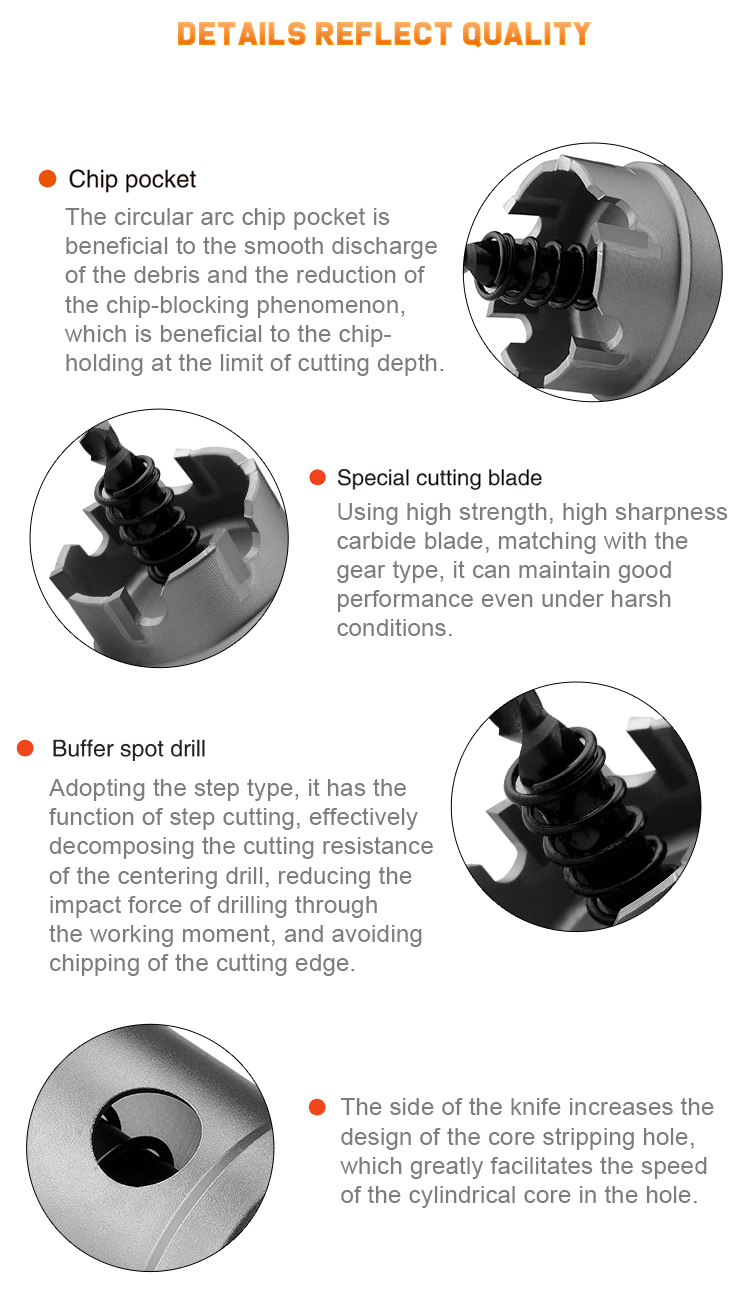 DETAILS REFLECT QUALITY

Chip pocket

The circular arc chip pocket is beneficial to the smooth discharge of the debris and the reduction of the chip-blocking phenomenon, which is beneficial to the chip-holding at the limit of cutting depth.

Special cutting blade

Using high strength, high sharpness carbide blade, matching with the gear type, it can maintain good performance even under harsh conditions.

Buffer spot drill

Adopting the step type, it has the function of step cutting, effectively decomposing the cutting resistance of the centering drill, reducing the impact force of drilling through the working moment, and avoiding chipping of the cutting edge.

The side of the knife increases the design of the core stripping hole, which greatly facilitates the speed of the cylindrical core in the hole.